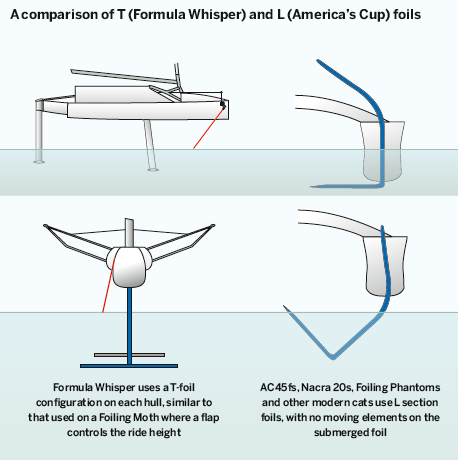 A comparison of T (Formula Whisper) and L (America's Cup) foils

Formula Whisper uses a T-foil configuration on each hull, similar to that used on a Foiling Moth where a flap controls the ride height

AC45fs, Nacra 20s, Foiling Phantoms and other modern cats use L section foils, with no moving elements on the submerged foil